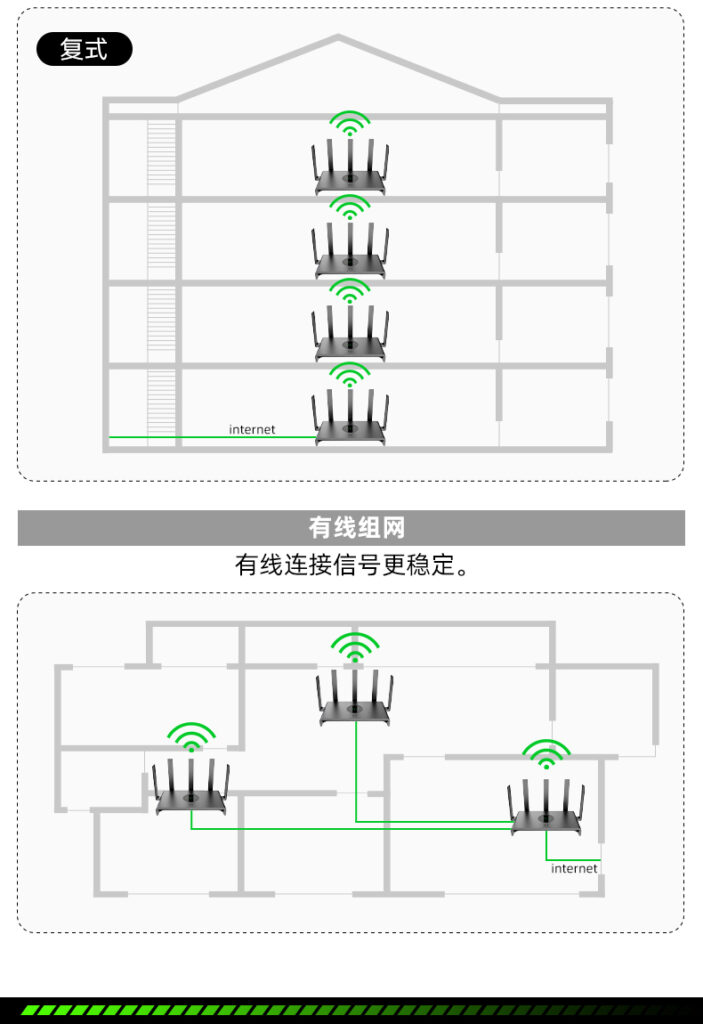 复式

internet

有线组网

有线连接信号更稳定。

internet