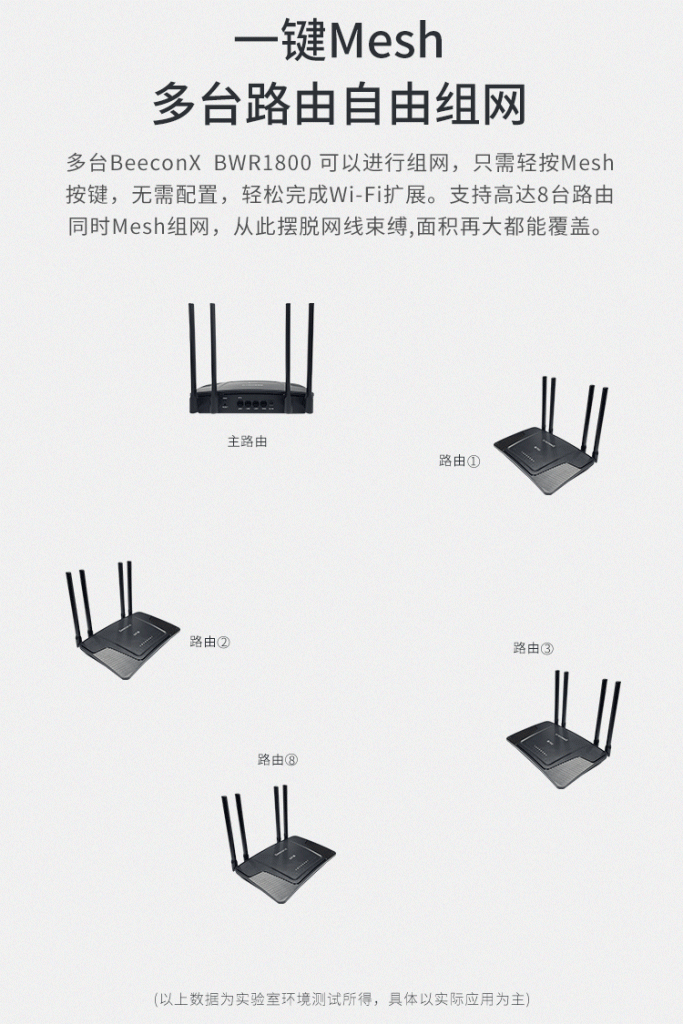 一键Mesh
多台路由自由组网

多台BeeconX BWR1800 可以进行组网，只需轻按Mesh按键，无需配置，轻松完成Wi-Fi扩展。支持高达8台路由同时Mesh组网，从此摆脱网线束缚,面积再大都能覆盖。

主路由

路由①

路由②

路由③

路由⑧

(以上数据为实验室环境测试所得，具体以实际应用为主)