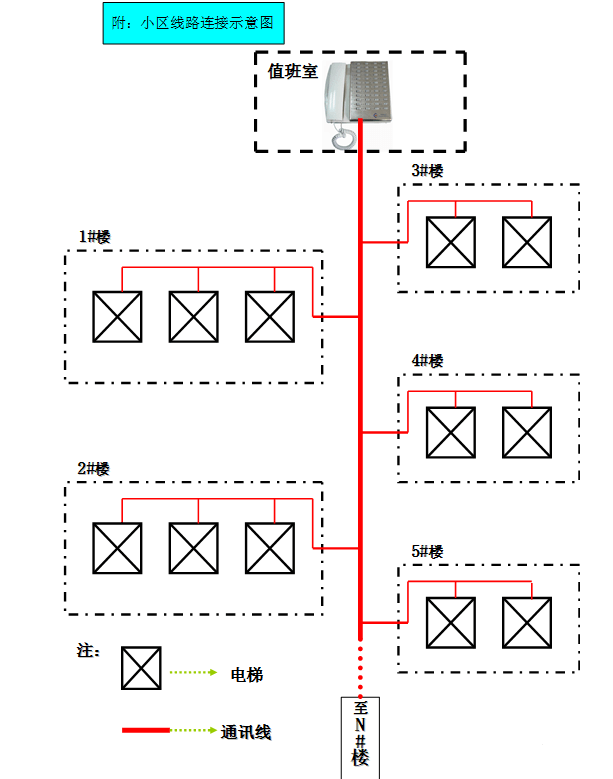 附：小区线路连接示意图

值班室

3#楼

1#楼

4#楼

2#楼

5#楼

注：

电梯

通讯线

至N#楼