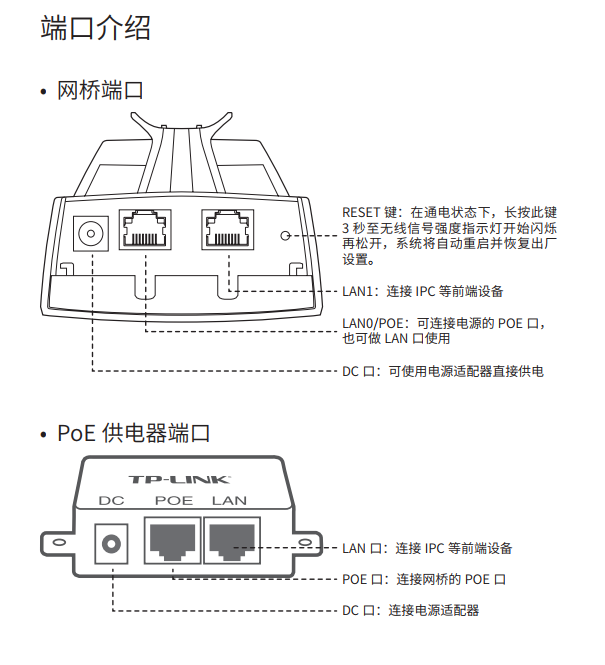 端口介绍

• 网桥端口

RESET 键：在通电状态下，长按此键 3 秒至无线信号强度指示灯开始闪烁再松开，系统将自动重启并恢复出厂设置。

LAN1：连接 IPC 等前端设备

LAN0/POE：可连接电源的 POE 口，也可做 LAN 口使用

DC 口：可使用电源适配器直接供电

• PoE 供电器端口

TP-LINK

DC POE LAN

LAN 口：连接 IPC 等前端设备

POE 口：连接网桥的 POE 口

DC 口：连接电源适配器