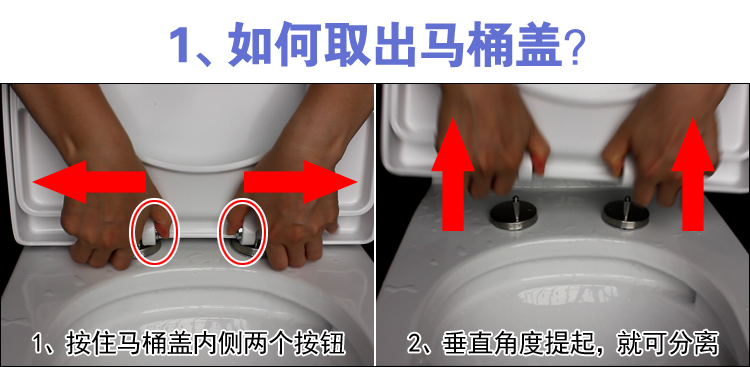 1、如何取出马桶盖?

1、按住马桶盖内侧两个按钮

2、垂直角度提起，就可分离